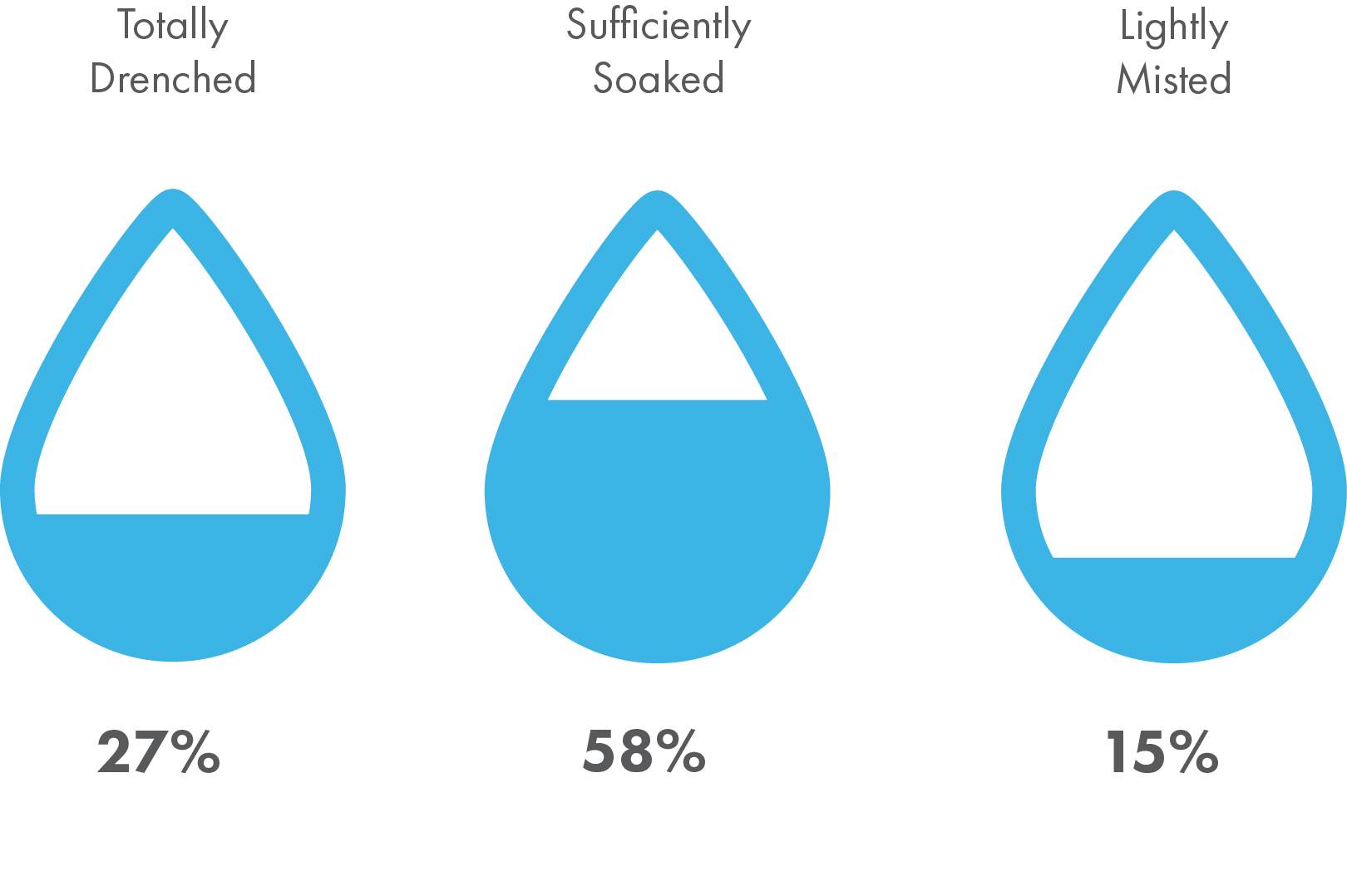 Totally Drenched

27%

Sufficiently Soaked

58%

Lightly Misted

15%