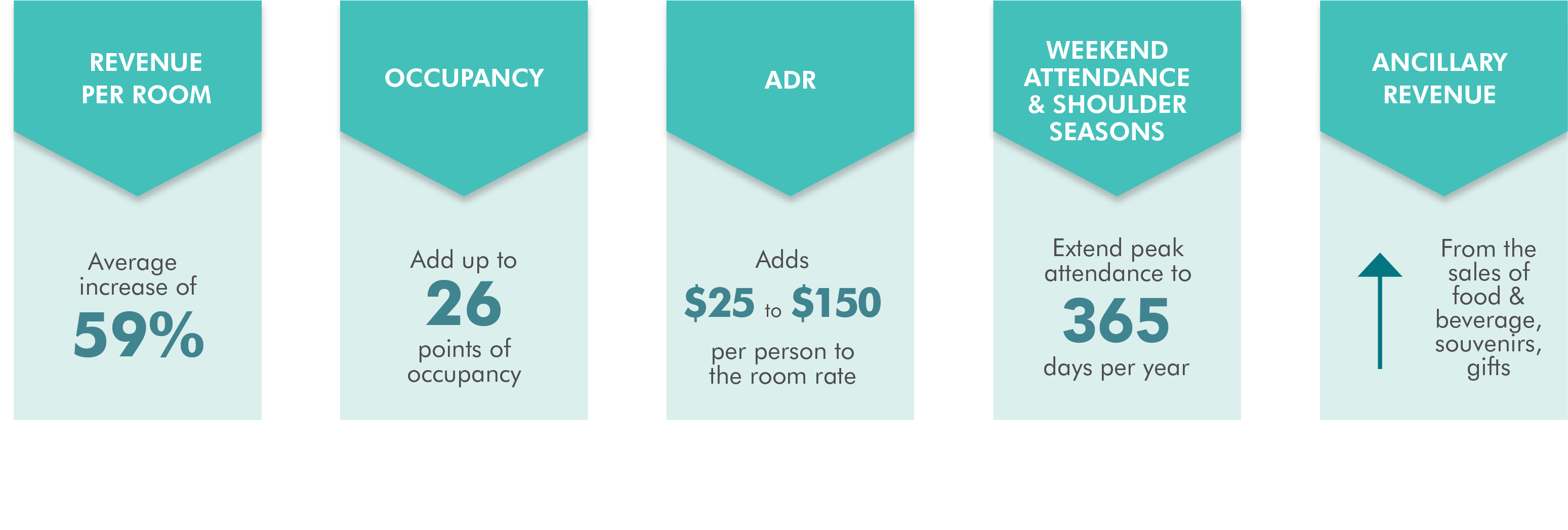 REVENUE PER ROOM

Average increase of

59%

OCCUPANCY

Add up to

26

points of occupancy

ADR

Adds

\$25 to \$150

per person to the room rate

WEEKEND ATTENDANCE & SHOULDER SEASONS

Extend peak attendance to

365

days per year

ANCILLARY REVENUE

From the sales of food & beverage, souvenirs, gifts