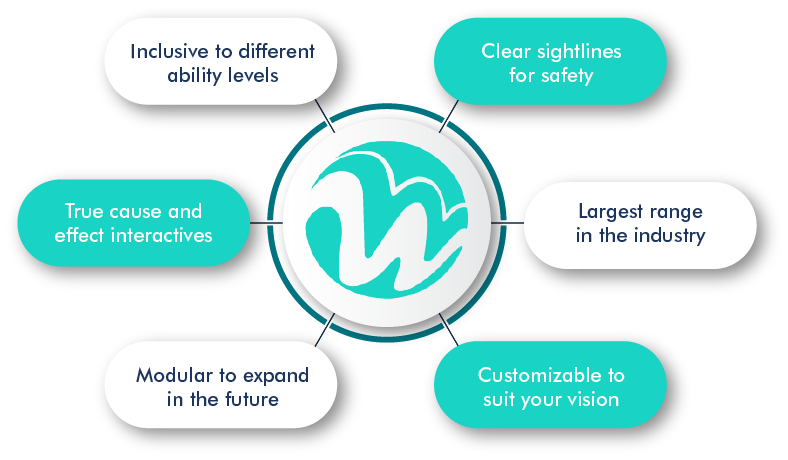 Inclusive to different ability levels

Clear sightlines for safety

True cause and effect interactives

Largest range in the industry

Modular to expand in the future

Customizable to suit your vision